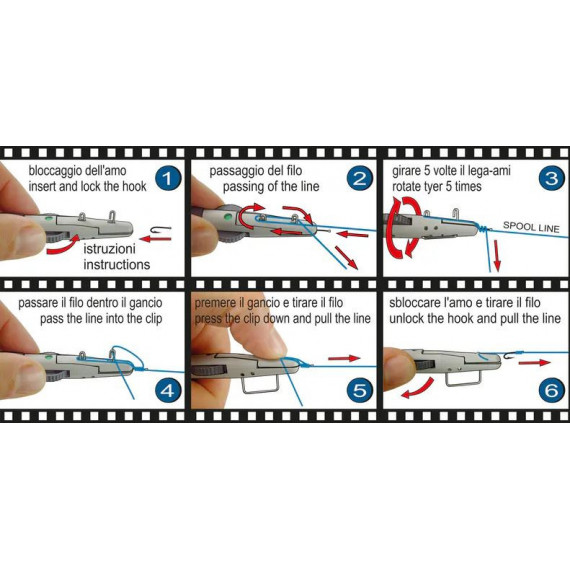 bloccaggio dell'amo
insert and lock the hook
1

istruzioni
instructions

passaggio del filo
passing of the line
2

girare 5 volte il lega-ami
rotate tyer 5 times
3

SPOOL LINE

passare il filo dentro il gancio
pass the line into the clip
4

premere il gancio e tirare il filo
press the clip down and pull the line
5

sbloccare l'amo e tirare il filo
unlock the hook and pull the line
6