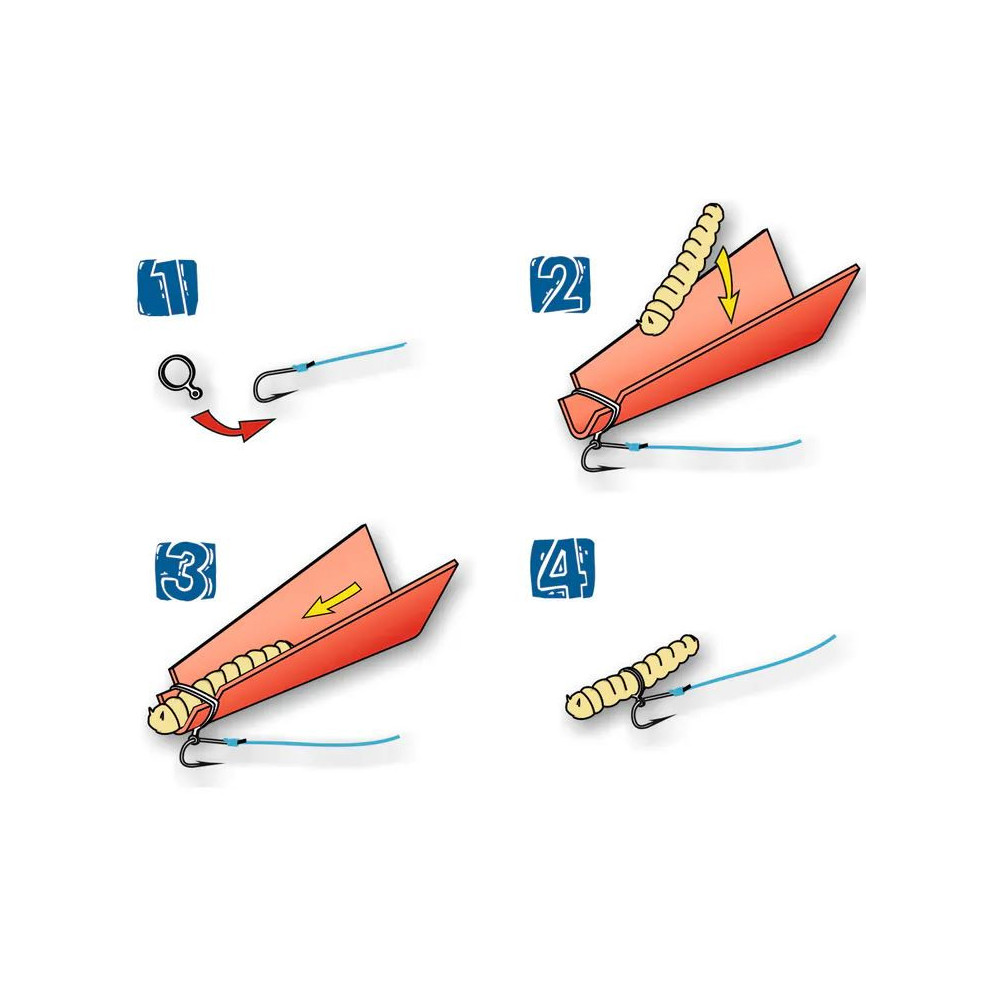 1

2

3

4