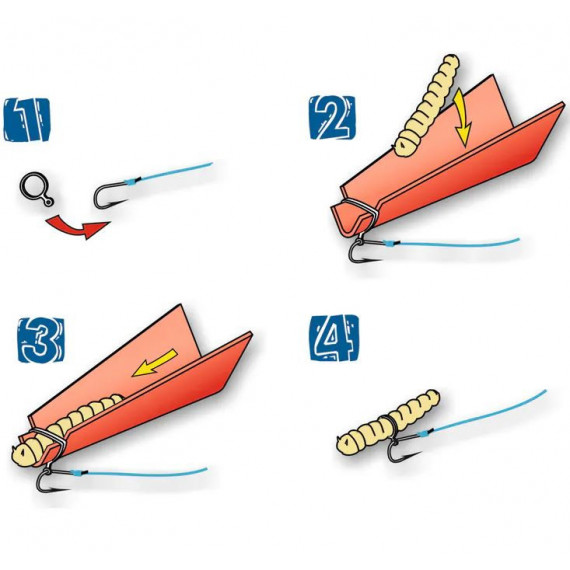 1

2

3

4