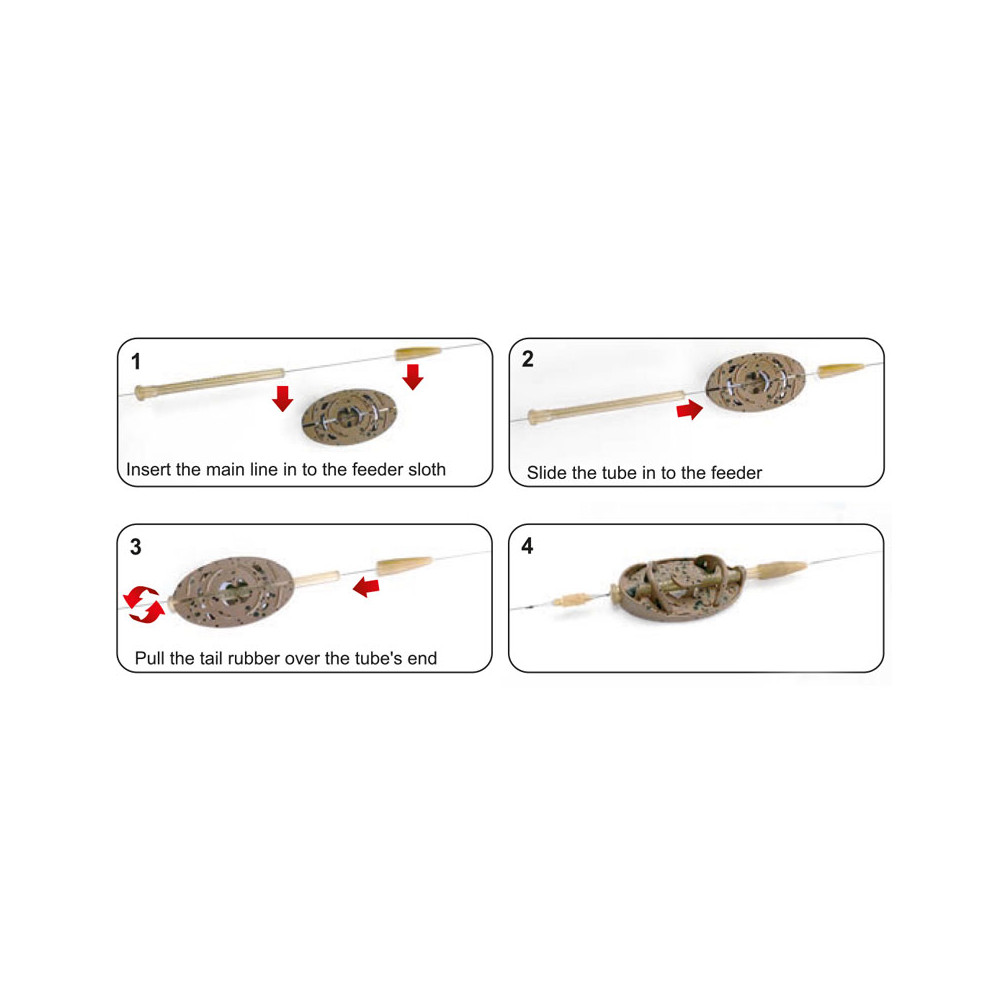 1

Insert the main line in to the feeder sloth

2

Slide the tube in to the feeder

3

Pull the tail rubber over the tube's end

4